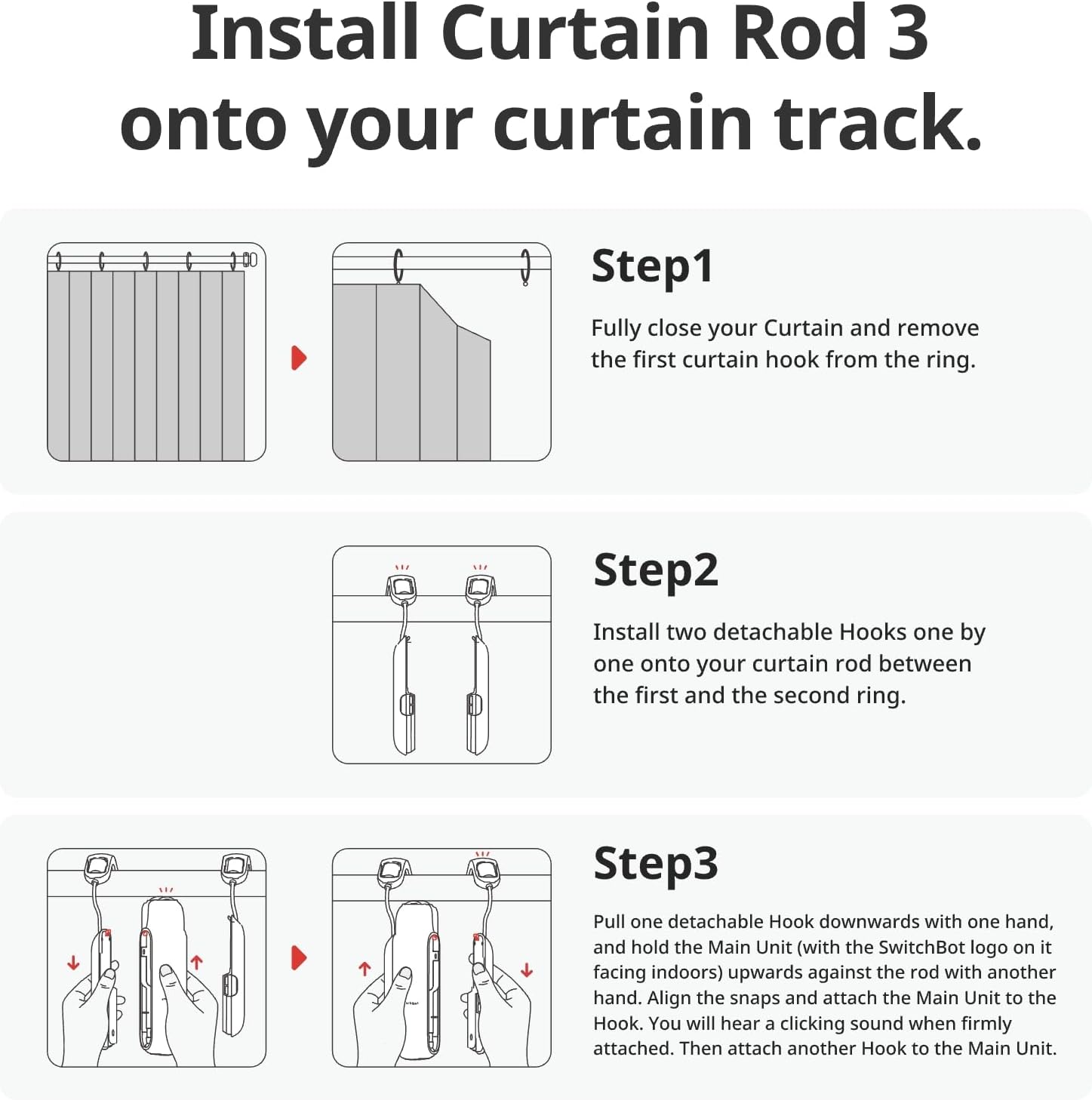 Install Curtain Rod 3 onto your curtain track.

Step1

Fully close your Curtain and remove the first curtain hook from the ring.

Step2

Install two detachable Hooks one by one onto your curtain rod between the first and the second ring.

Step3

Pull one detachable Hook downwards with one hand, and hold the Main Unit (with the SwitchBot logo on it facing indoors) upwards against the rod with another hand. Align the snaps and attach the Main Unit to the Hook. You will hear a clicking sound when firmly attached. Then attach another Hook to the Main Unit.